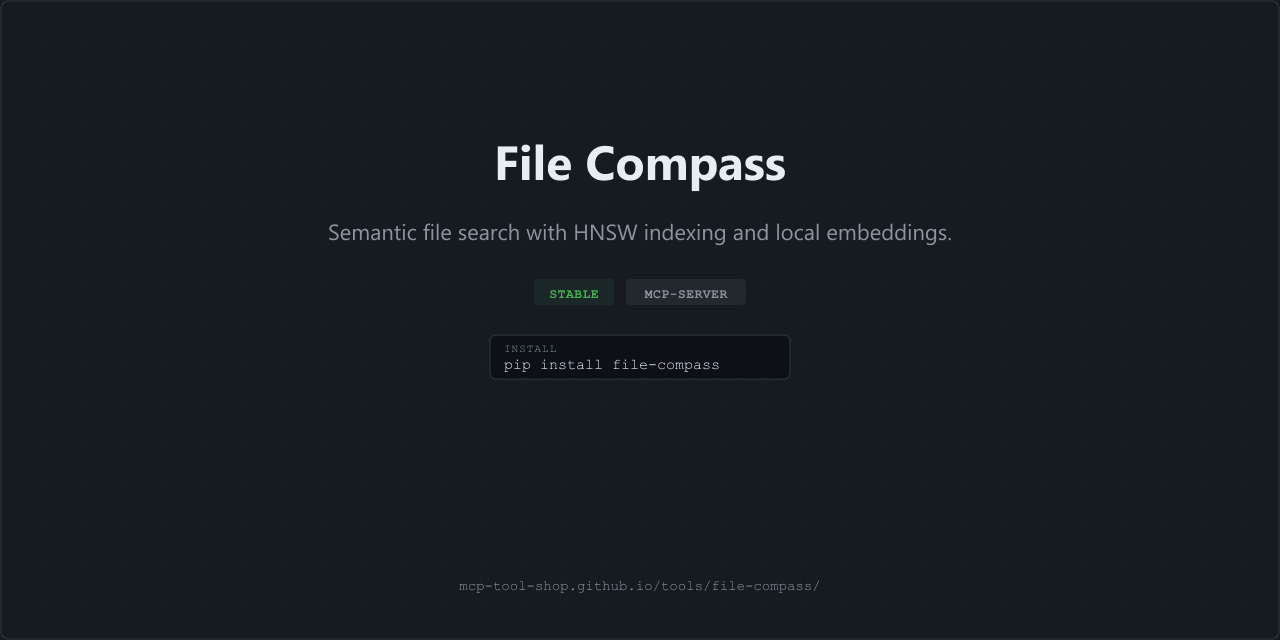 File Compass

Semantic file search with HNSW indexing and local embeddings.

STABLE

MCP-SERVER

INSTALL
pip install file-compass

mcp-tool-shop.github.io/tools/file-compass/